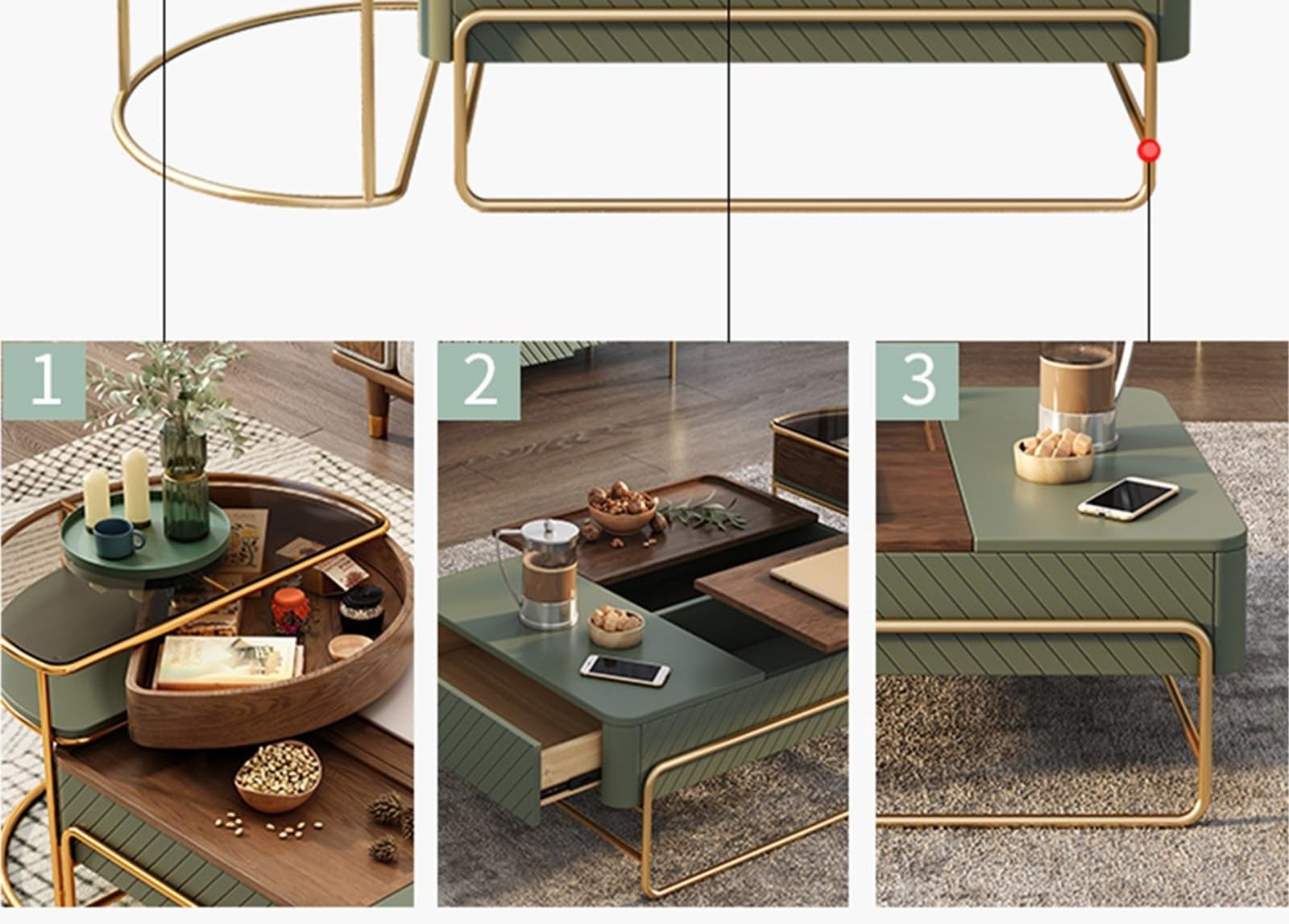 1

2

3